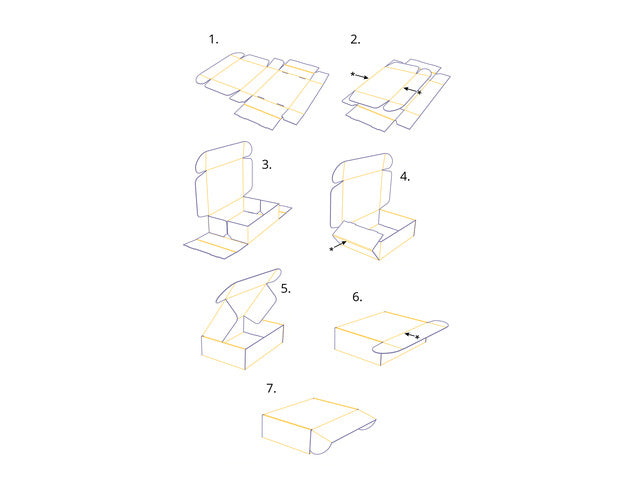 1.

2.

*

*

3.

4.

*

5.

6.

*

7.