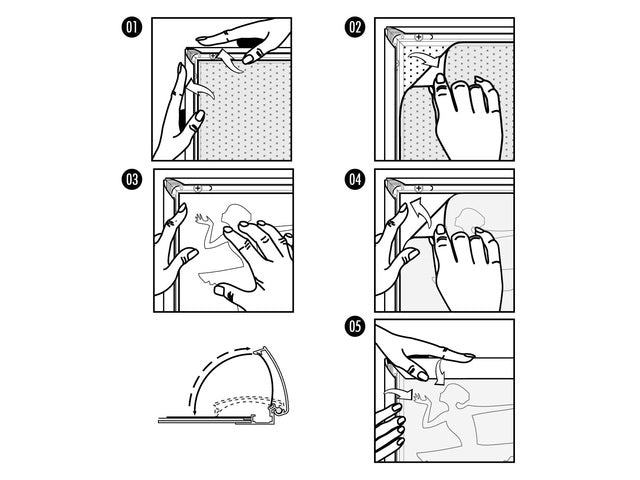 01

02

03

04

05