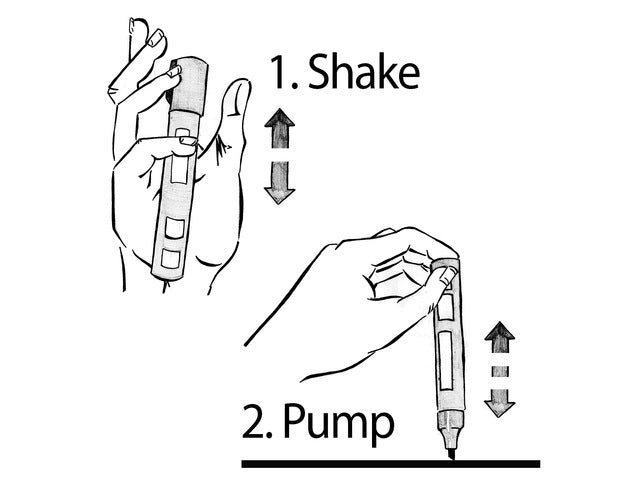 1. Shake

2. Pump