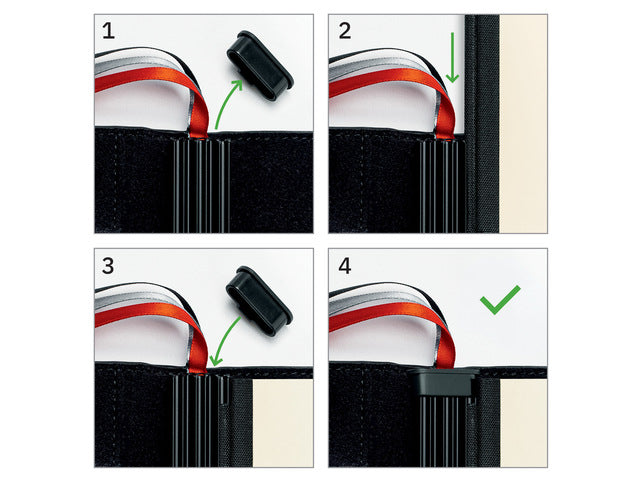 1

2

3

4